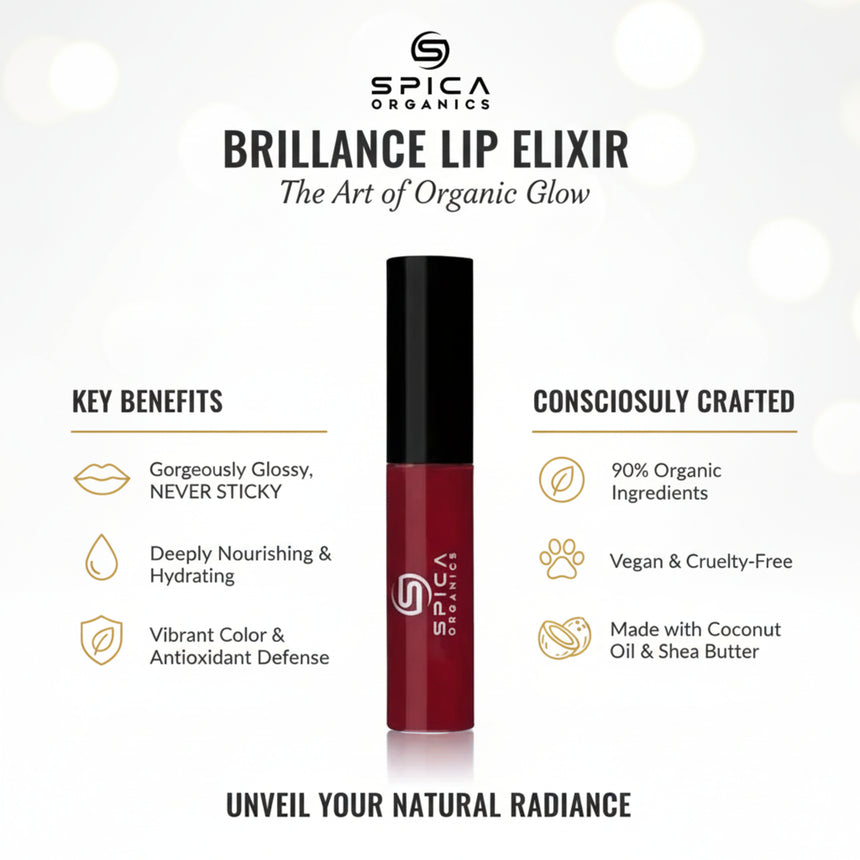 SPICA ORGANICS

BRILLANCE LIP ELIXIR

The Art of Organic Glow

KEY BENEFITS

Gorgeously Glossy, NEVER STICKY

Deeply Nourishing & Hydrating

Vibrant Color & Antioxidant Defense

SPICA ORGANICS

CONSCIOSULY CRAFTED

90% Organic Ingredients

Vegan & Cruelty-Free

Made with Coconut Oil & Shea Butter

UNVEIL YOUR NATURAL RADIANCE