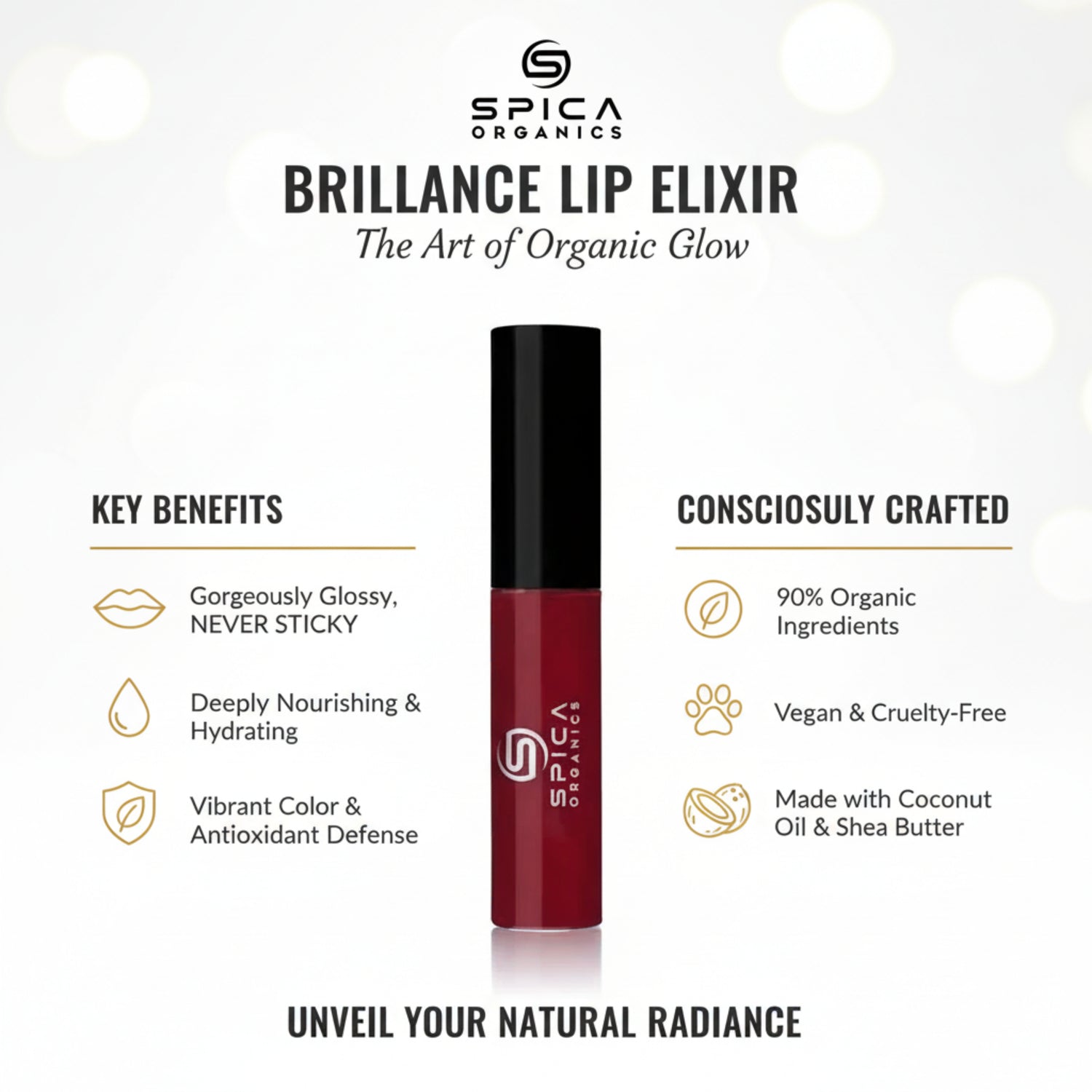 SPICA
ORGANICS

BRILLANCE LIP ELIXIR
The Art of Organic Glow

KEY BENEFITS

Gorgeously Glossy, NEVER STICKY

Deeply Nourishing & Hydrating

Vibrant Color & Antioxidant Defense

SPICA
ORGANICS

CONSCIOSULY CRAFTED

90% Organic Ingredients

Vegan & Cruelty-Free

Made with Coconut Oil & Shea Butter

UNVEIL YOUR NATURAL RADIANCE